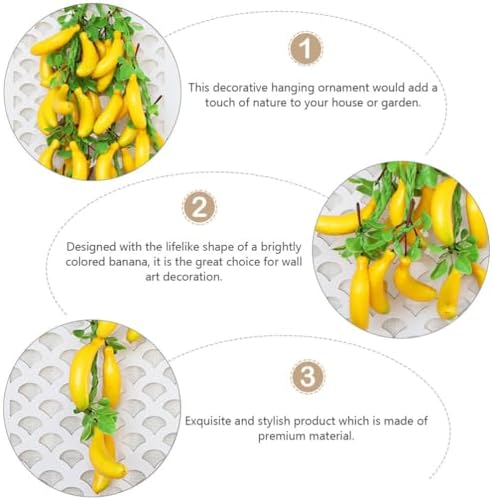 1

This decorative hanging ornament would add a touch of nature to your house or garden.

2

Designed with the lifelike shape of a brightly colored banana, it is the great choice for wall art decoration.

3

Exquisite and stylish product which is made of premium material.