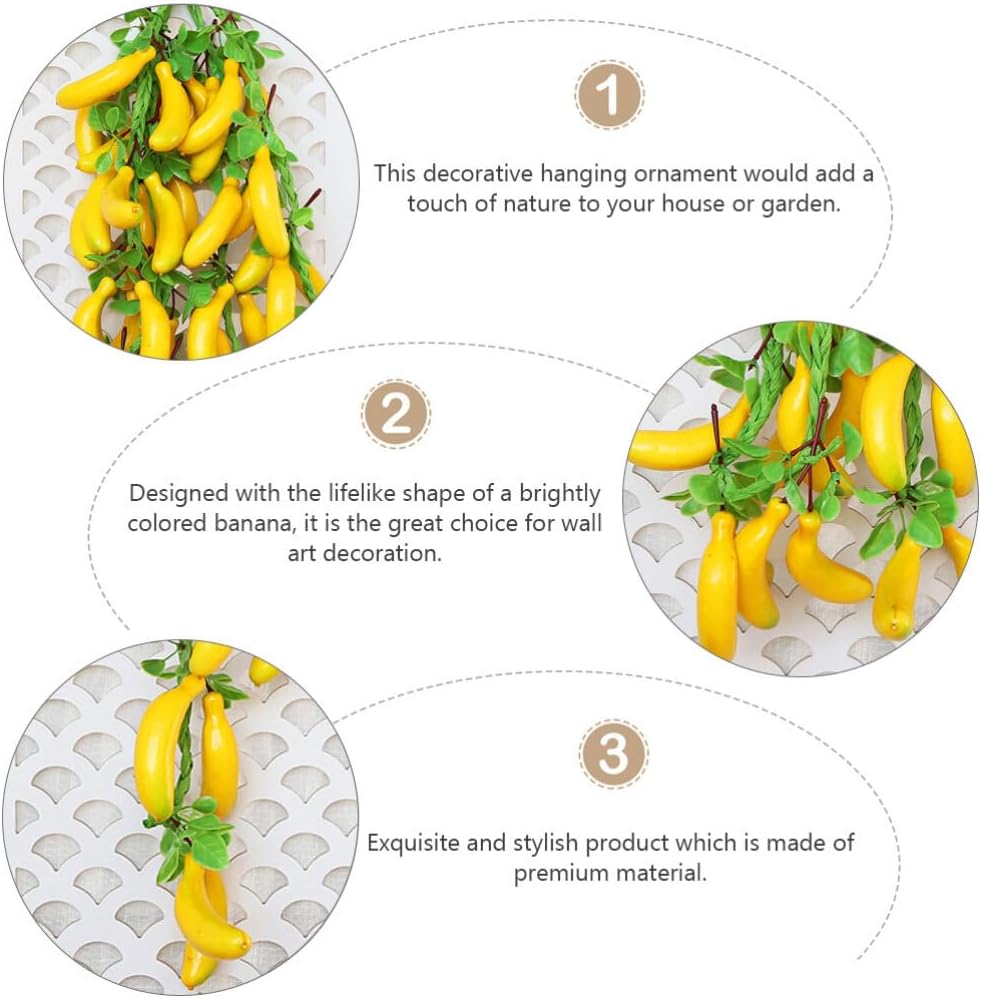 1

This decorative hanging ornament would add a touch of nature to your house or garden.

2

Designed with the lifelike shape of a brightly colored banana, it is the great choice for wall art decoration.

3

Exquisite and stylish product which is made of premium material.