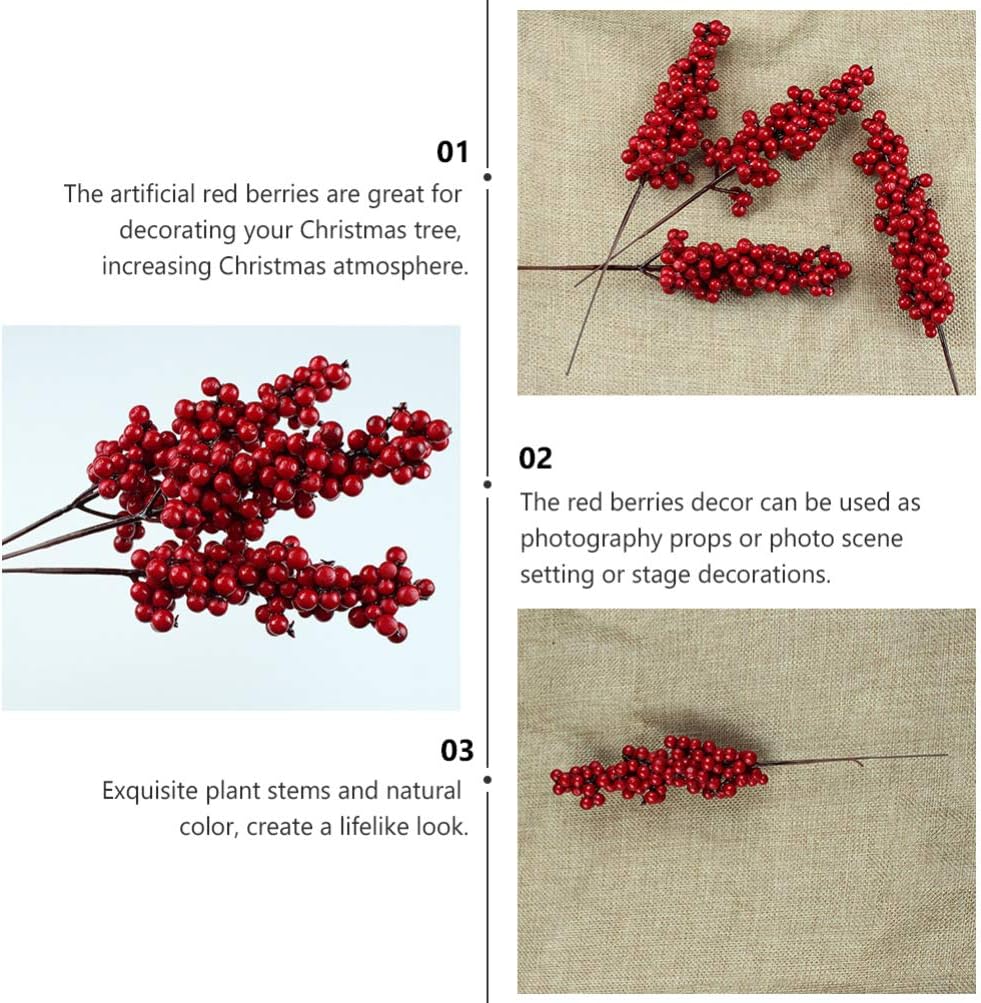 01

The artificial red berries are great for decorating your Christmas tree, increasing Christmas atmosphere.

02

The red berries decor can be used as photography props or photo scene setting or stage decorations.

03

Exquisite plant stems and natural color, create a lifelike look.